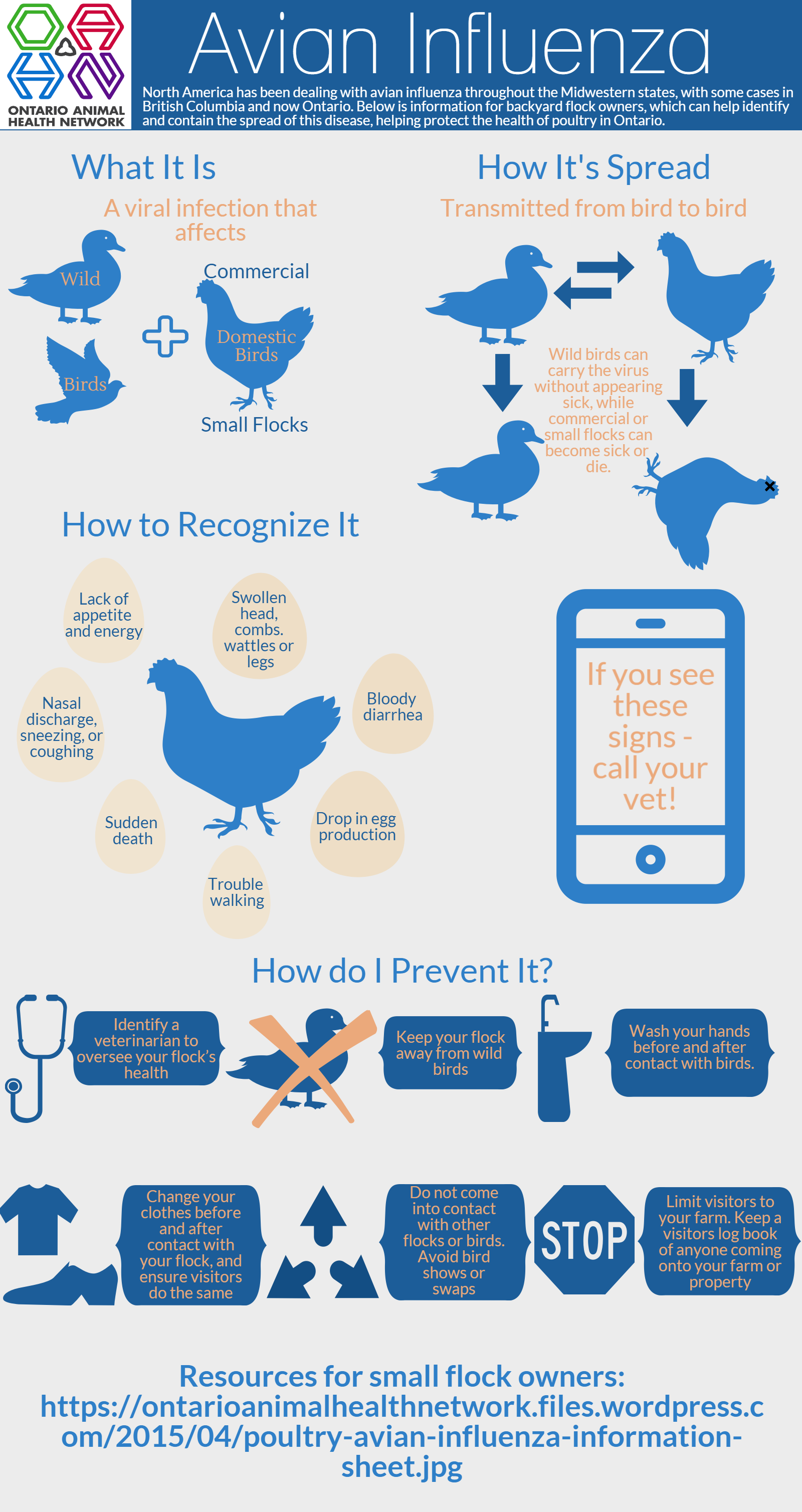 ONTARIO ANIMAL HEALTH NETWORK

Avian Influenza

North America has been dealing with avian influenza throughout the Midwestern states, with some cases in British Columbia and now Ontario. Below is information for backyard flock owners, which can help identify and contain the spread of this disease, helping protect the health of poultry in Ontario.

What It Is

A viral infection that affects

Wild

Birds

Commercial

Domestic Birds

Small Flocks

How It's Spread

Transmitted from bird to bird

Wild birds can carry the virus without appearing sick, while commercial or small flocks can become sick or die.

How to Recognize It

Lack of appetite and energy

Swollen head, combs. wattles or legs

Nasal discharge, sneezing, or coughing

Bloody diarrhea

Sudden death

Drop in egg production

Trouble walking

If you see these signs - call your vet!

How do I Prevent It?

Identify a veterinarian to oversee your flock's health

Keep your flock away from wild birds

Wash your hands before and after contact with birds.

Change your clothes before and after contact with your flock, and ensure visitors do the same

Do not come into contact with other flocks or birds. Avoid bird shows or swaps

STOP

Limit visitors to your farm. Keep a visitors log book of anyone coming onto your farm or property

Resources for small flock owners: https://ontarioanimalhealthnetwork.files.wordpress.com/2015/04/poultry-avian-influenza-information-sheet.jpg